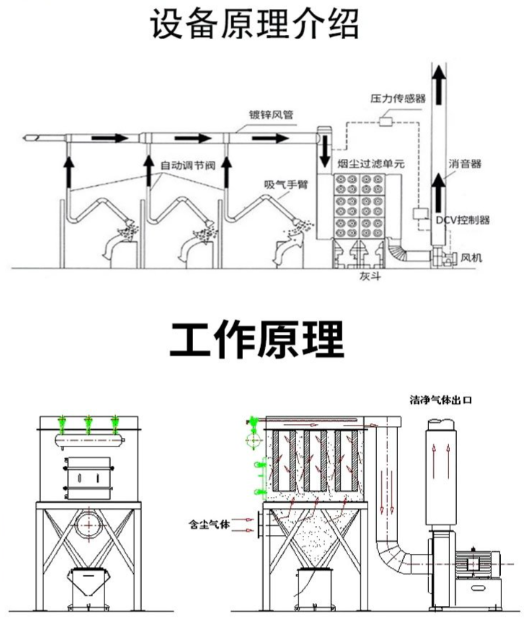 设备原理介绍

镀锌风管

压力传感器

自动调节阀

吸气手臂

烟尘过滤单元

消音器

DCV控制器

风机

灰斗

工作原理

洁净气体出口

含尘气体